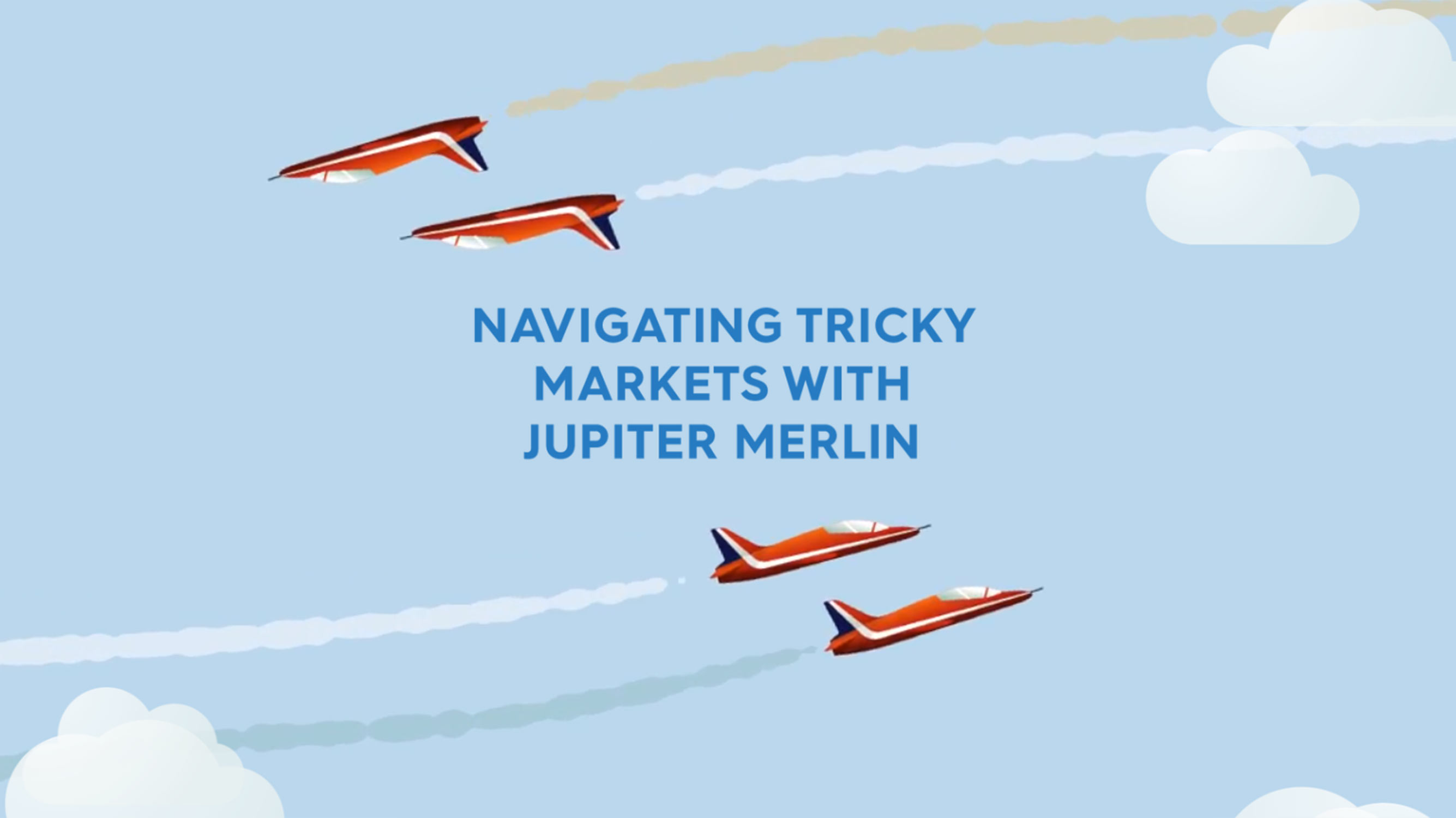 NAVIGATING TRICKY MARKETS WITH JUPITER MERLIN