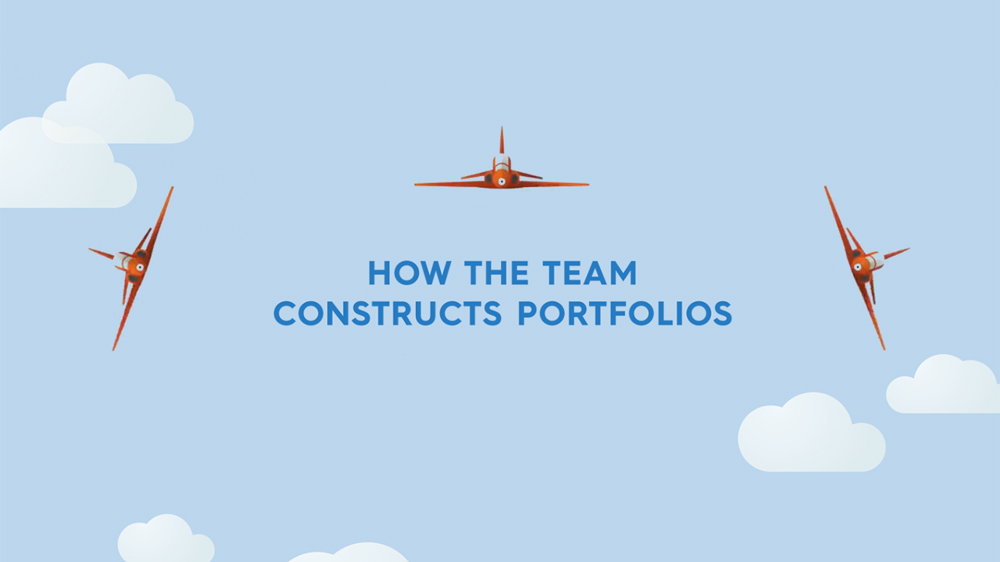 HOW THE TEAM CONSTRUCTS PORTFOLIOS